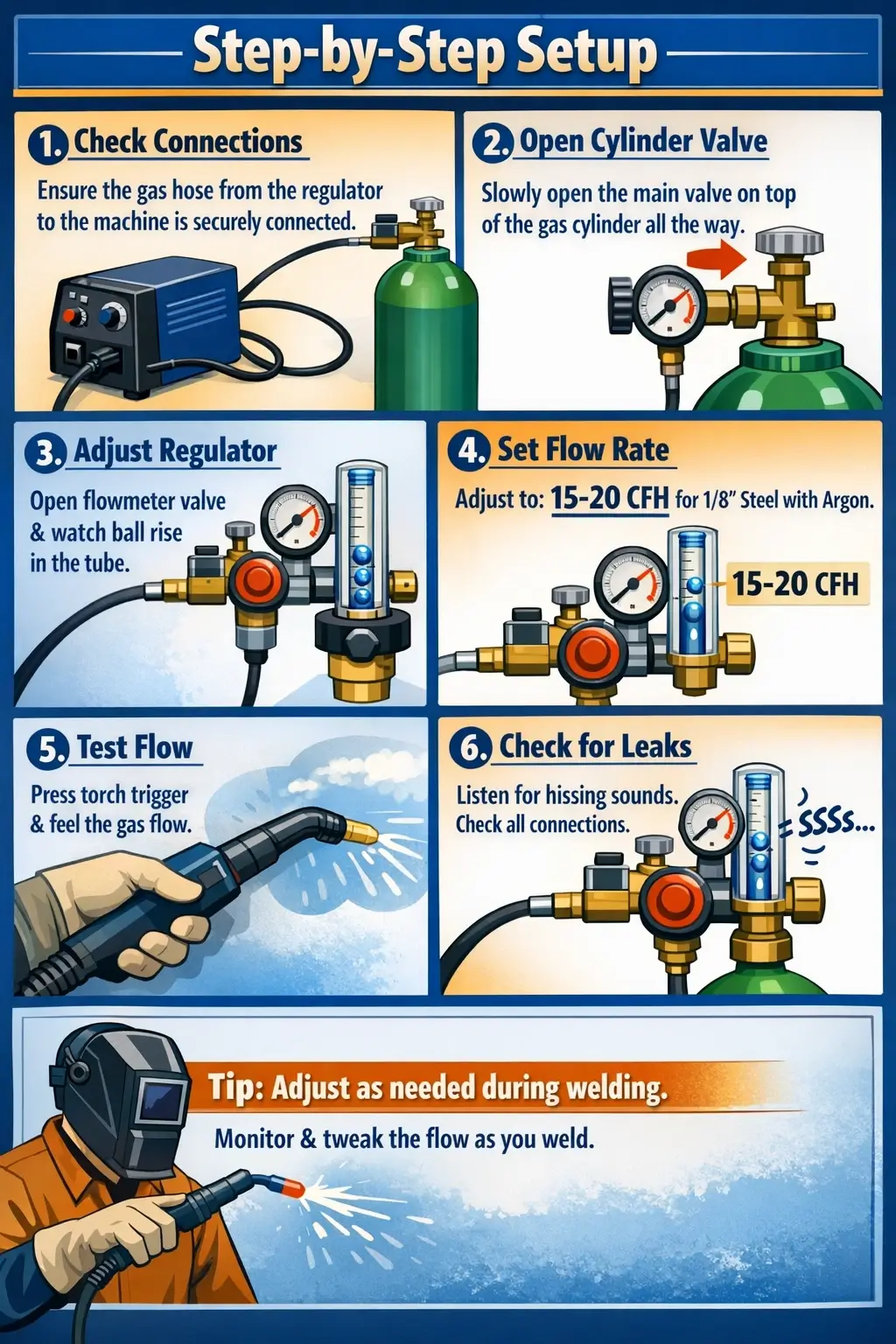 Step-by-Step Setup

1. Check Connections

Ensure the gas hose from the regulator to the machine is securely connected.

2. Open Cylinder Valve

Slowly open the main valve on top of the gas cylinder all the way.

3. Adjust Regulator

Open flowmeter valve & watch ball rise in the tube.

4. Set Flow Rate

Adjust to: 15-20 CFH for 1/8" Steel with Argon.

15-20 CFH

5. Test Flow

Press torch trigger & feel the gas flow.

6. Check for Leaks

Listen for hissing sounds. Check all connections.

SSSs...

Tip: Adjust as needed during welding.

Monitor & tweak the flow as you weld.